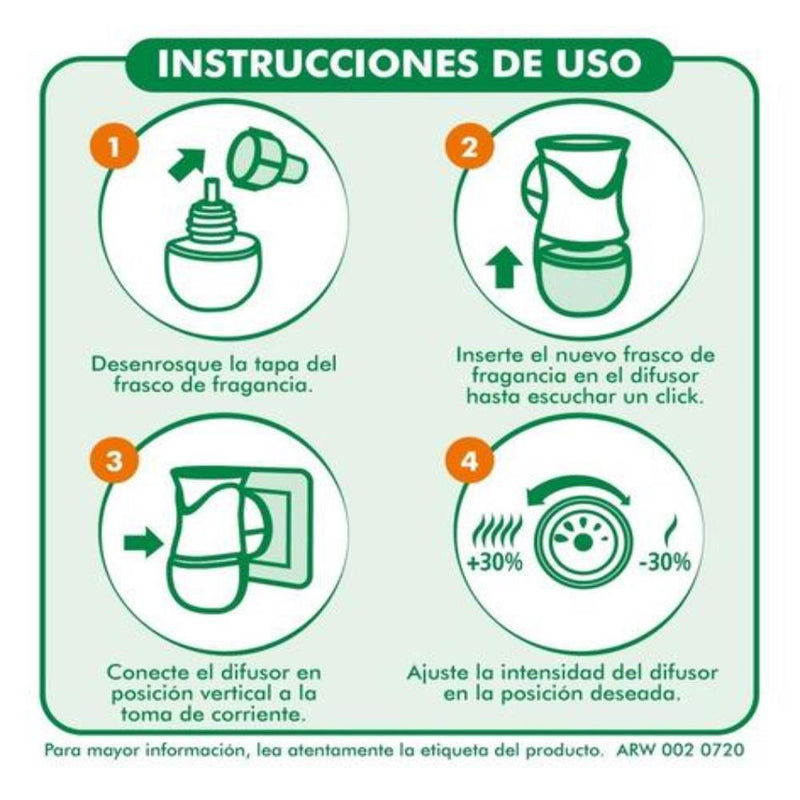 INSTRUCCIONES DE USO

1

Desenrosque la tapa del frasco de fragancia.

2

Inserte el nuevo frasco de fragancia en el difusor hasta escuchar un click.

3

Conecte el difusor en posición vertical a la toma de corriente.

4

+30%

-30%

Ajuste la intensidad del difusor en la posición deseada.

Para mayor información, lea atentamente la etiqueta del producto. ARW 002 0720